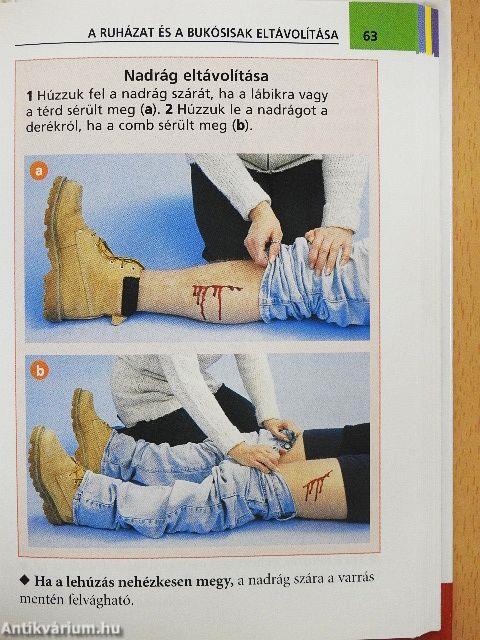 A RUHÁZAT ÉS A BUKÓSISAK ELTÁVOLÍTÁSA 63

Nadrág eltávolítása

1 Húzzuk fel a nadrág szárát, ha a lábikra vagy a térd sérült meg (a). 2 Húzzuk le a nadrágot a derékról, ha a comb sérült meg (b).

a

b

◆ Ha a lehúzás nehézkesen megy, a nadrág szára a varrás mentén felvágható.

Antikvárium.hu