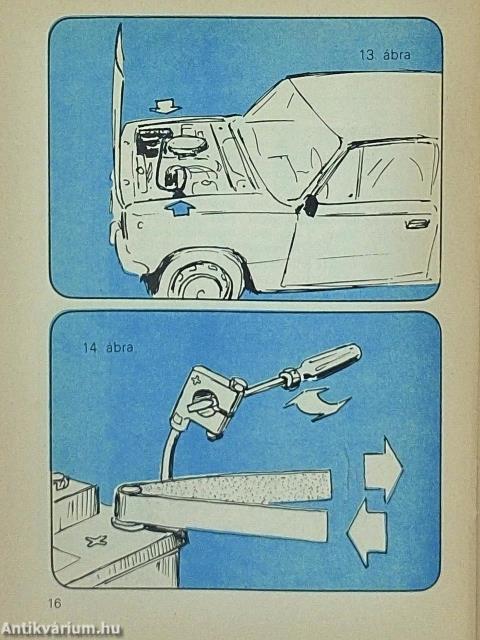 13. ábra

14. ábra

16

Antikvárium.hu