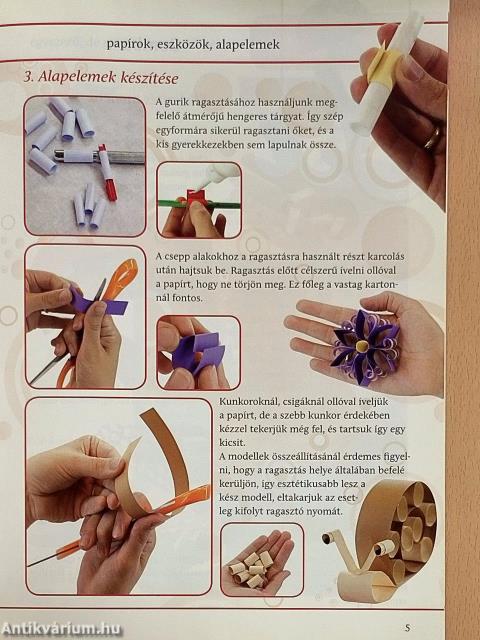 papírok, eszközök, alapelemek

3. Alapelemek készítése

A gurik ragasztásához használjunk megfelelő átmérőjű hengeres tárgyat. Így szép egyformára sikerül ragasztani őket, és a kis gyerekkezekben sem lapulnak össze.

A csepp alakokhoz a ragasztásra használt részt karcolás után hajtsuk be. Ragasztás előtt célszerű ívelni ollóval a papírt, hogy ne törjön meg. Ez főleg a vastag kartonnál fontos.

Kunkoroknál, csigáknál ollóval íveljük a papírt, de a szebb kunkor érdekében kézzel tekerjük még fel, és tartsuk így egy kicsit.
A modellek összeállításánál érdemes figyelni, hogy a ragasztás helye általában befelé kerüljön, így esztétikusabb lesz a kész modell, eltakarjuk az esetleg kifolyt ragasztó nyomát.

Antikvárium.hu

5