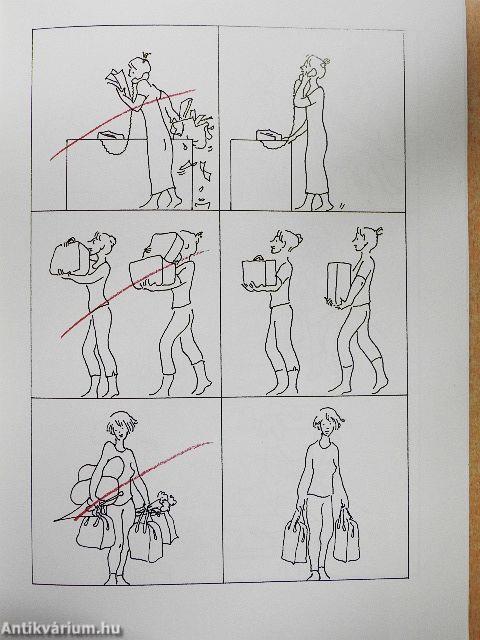 Antikvárium.hu