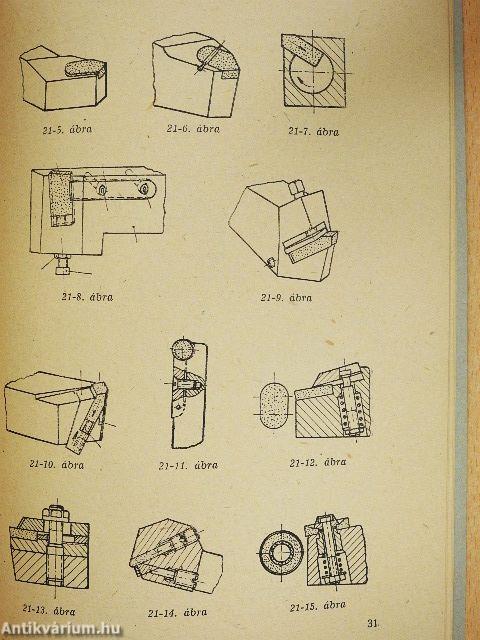 21-5. ábra

21-6. ábra

21-7. ábra

21-8. ábra

21-9. ábra

21-10. ábra

21-11. ábra

21-12. ábra

21-13. ábra

21-14. ábra

21-15. ábra

31

Antikvárium.hu