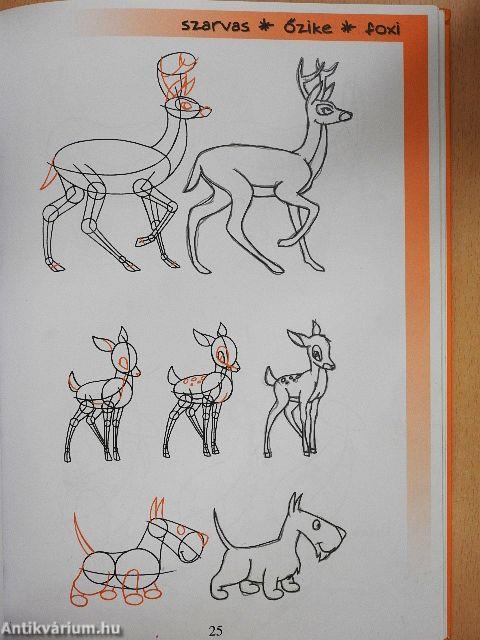 szarvas * őzike * foxi

25

Antikvárium.hu