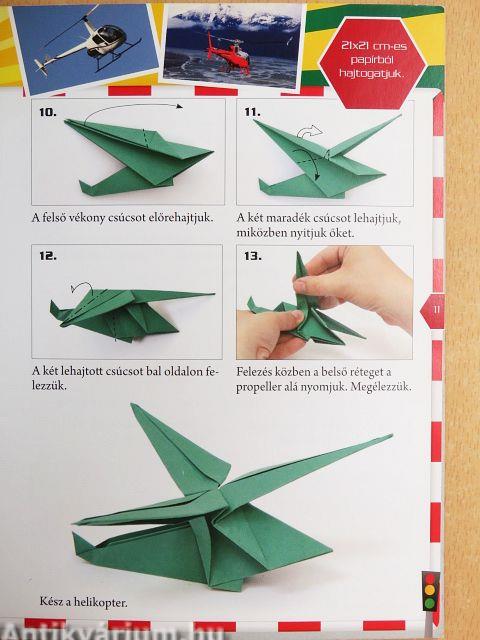 21x21 cm-es papírból hajtogatjuk.

10.

A felső vékony csúcsot előrehajtjuk.

11.

A két maradék csúcsot lehajtjuk, miközben nyitjuk őket.

12.

A két lehajtott csúcsot bal oldalon felezzük.

13.

Felezés közben a belső réteget a propeller alá nyomjuk. Megélezzük.

11

Kész a helikopter.

Antikvárium.hu